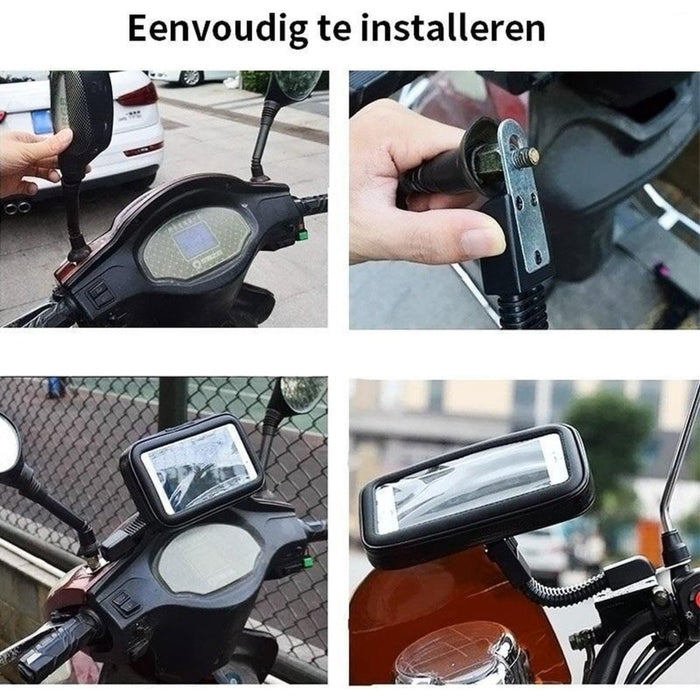 Eenvoudig te installeren